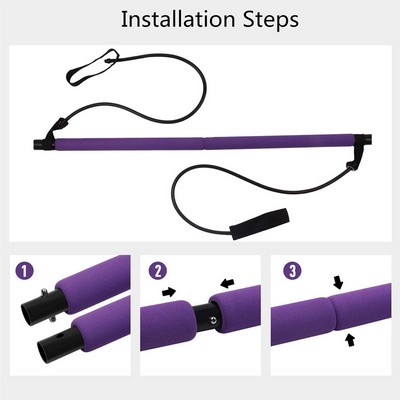 Installation Steps

1

2

3